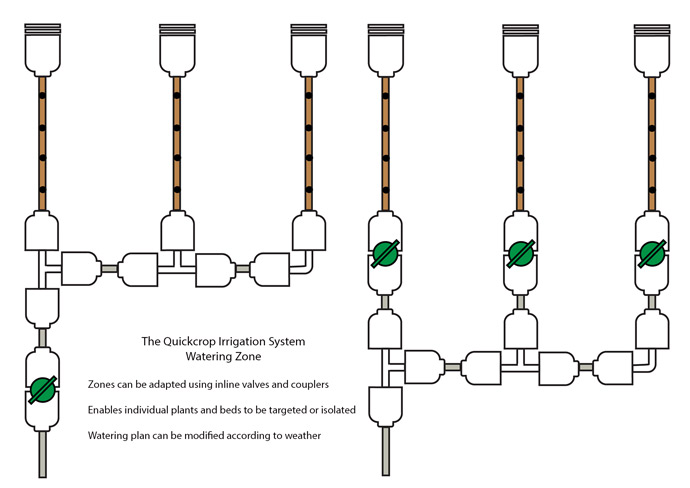 The Quickcrop Irrigation System
Watering Zone

Zones can be adapted using inline valves and couplers

Enables individual plants and beds to be targeted or isolated

Watering plan can be modified according to weather